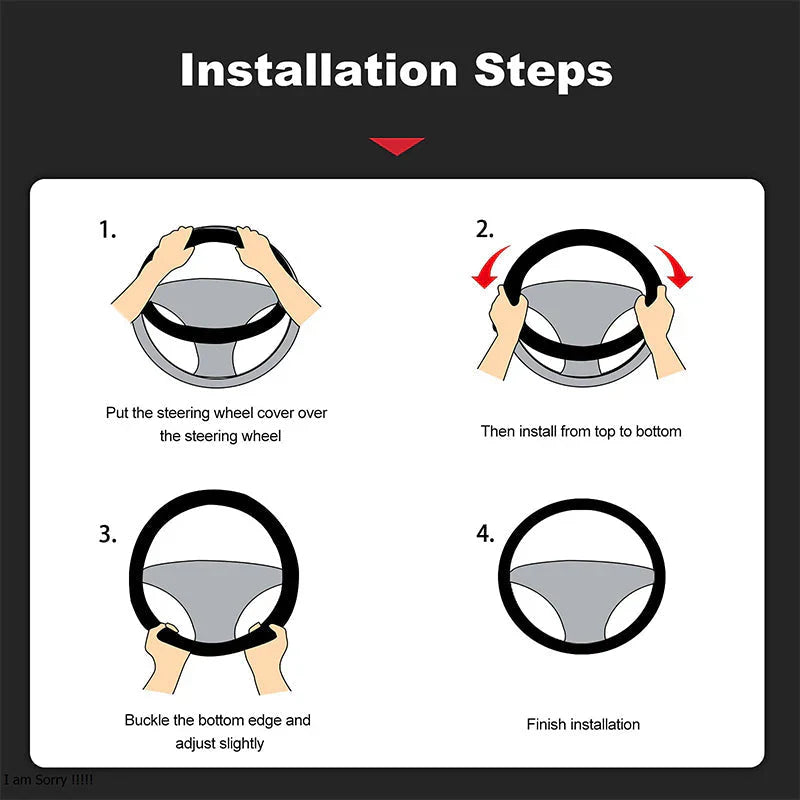 Installation Steps

1.

Put the steering wheel cover over the steering wheel

2.

Then install from top to bottom

3.

Buckle the bottom edge and adjust slightly

4.

Finish installation

I am Sorry !!!!!